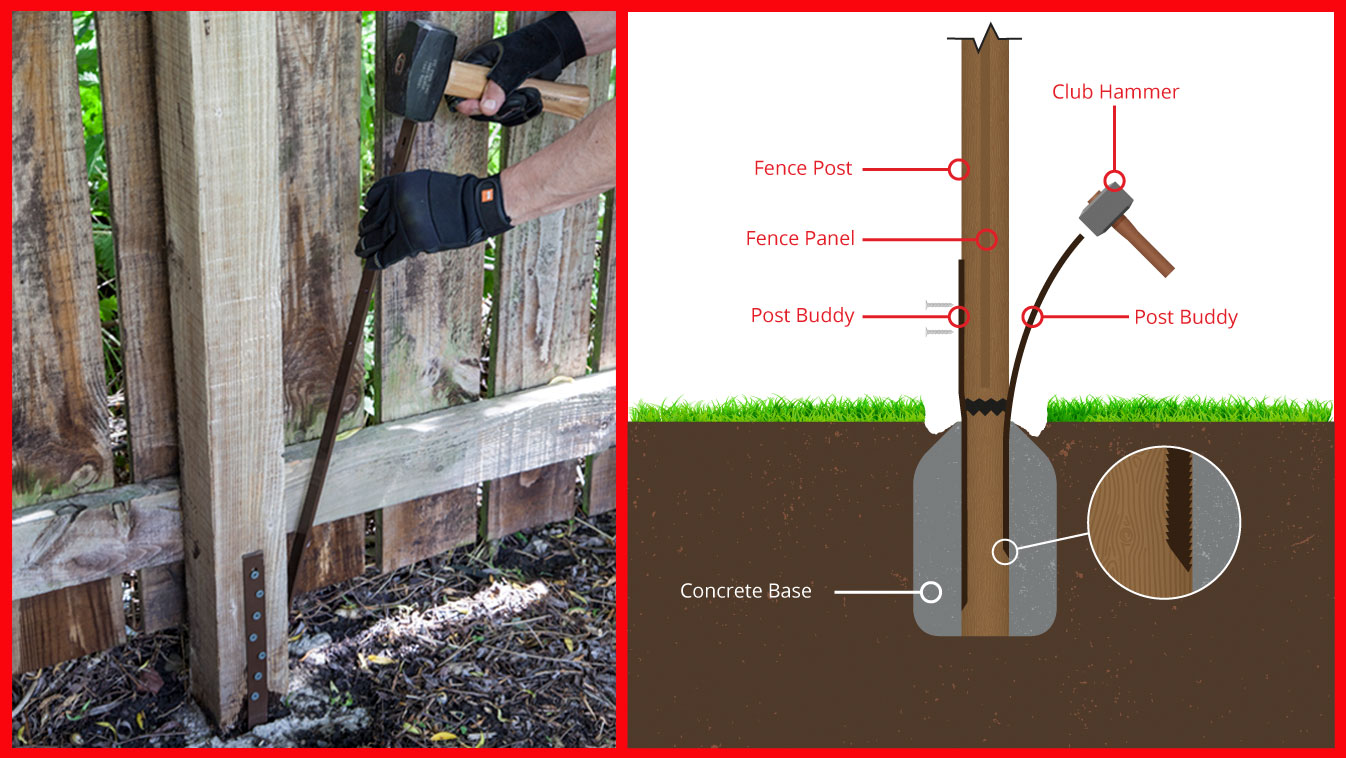 Club Hammer

Fence Post

Fence Panel

Post Buddy

Post Buddy

Concrete Base