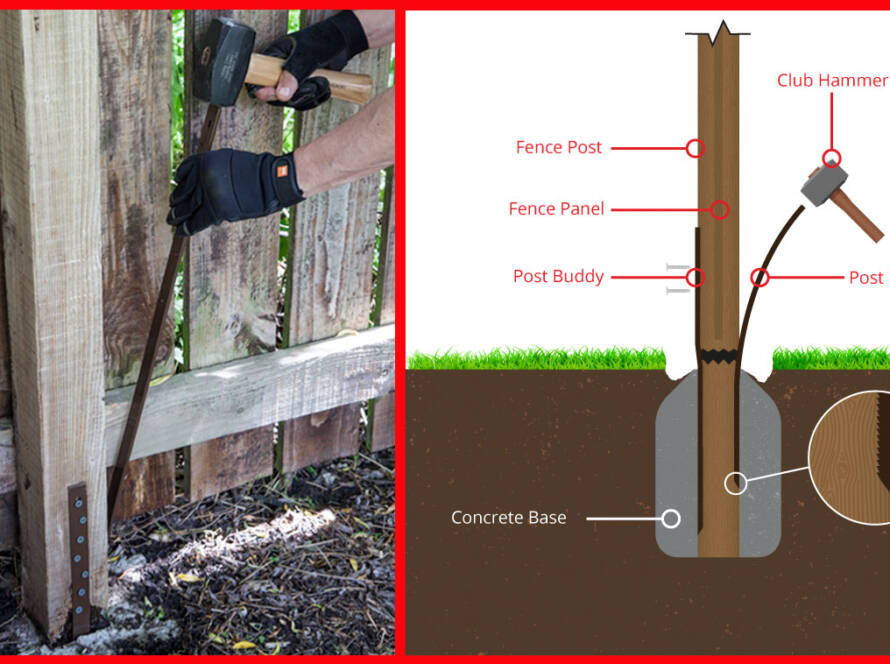 Club Hammer

Fence Post

Fence Panel

Post Buddy

Post

Concrete Base